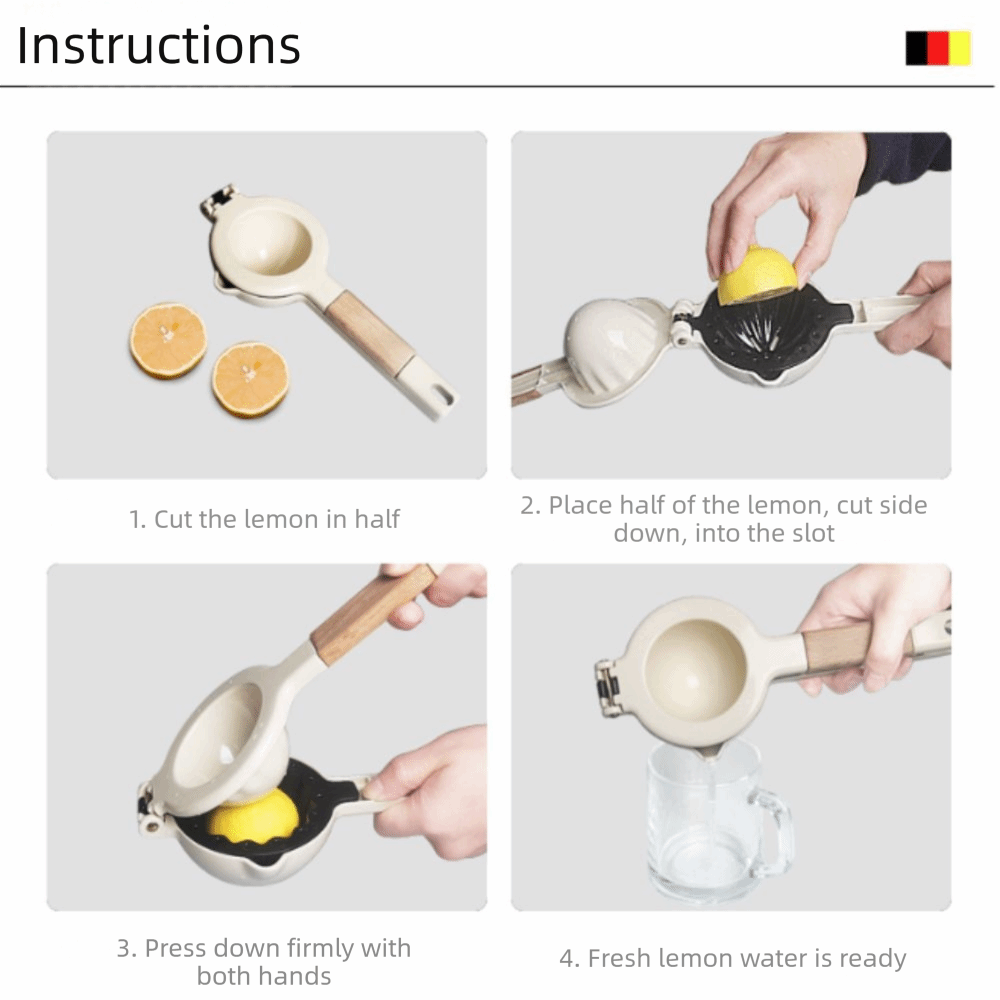 Instructions

1. Cut the lemon in half

2. Place half of the lemon, cut side down, into the slot

3. Press down firmly with both hands

4. Fresh lemon water is ready